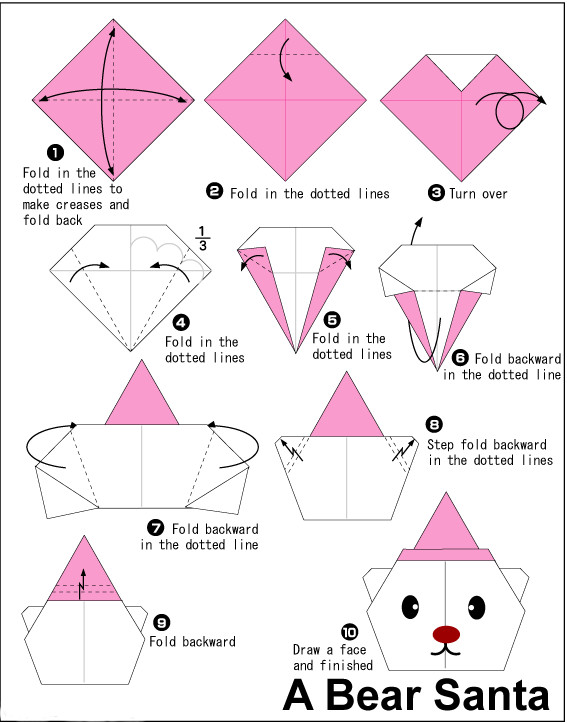 1 Fold in the dotted lines to make creases and fold back

2 Fold in the dotted lines

3 Turn over

$\frac{1}{3}$

4 Fold in the dotted lines

5 Fold in the dotted lines

6 Fold backward in the dotted line

7 Fold backward in the dotted line

8 Step fold backward in the dotted lines

9 Fold backward

10 Draw a face and finished

A Bear Santa